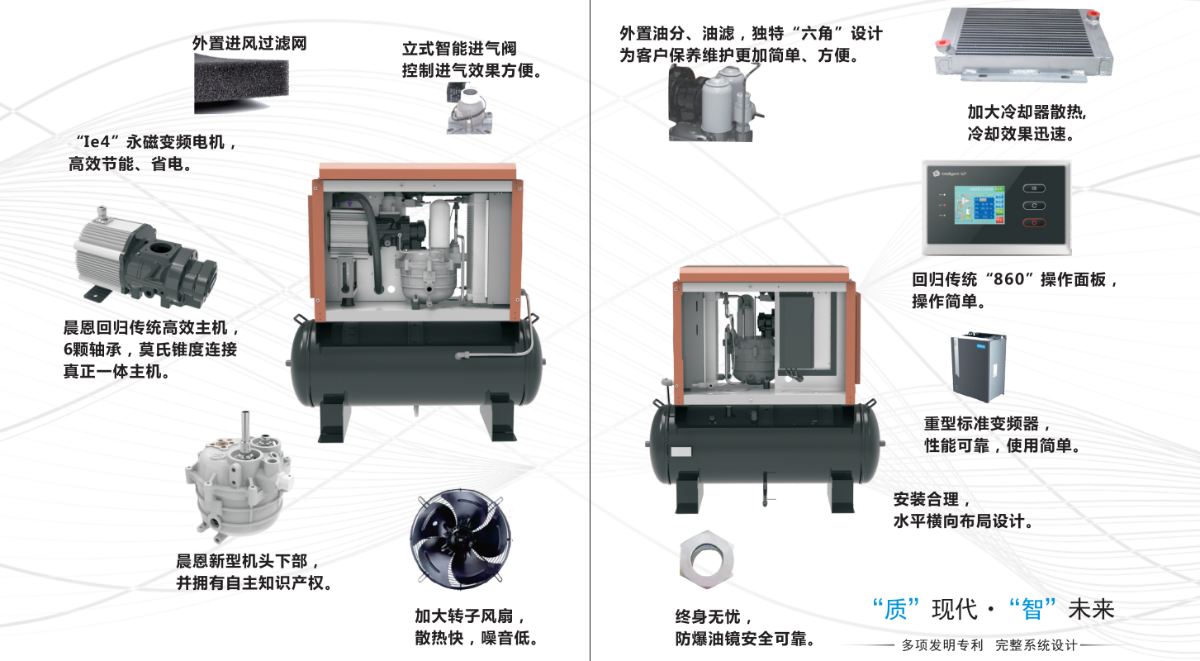 外置进风过滤网

立式智能进气阀
控制进气效果方便。

“Ie4”永磁变频电机，
高效节能、省电。

晨恩回归传统高效主机，
6颗轴承，莫氏锥度连接
真正一体主机。

晨恩新型机头下部，
并拥有自主知识产权。

加大转子风扇，
散热快，噪音低。

外置油分、油滤，独特“六角”设计
为客户保养维护更加简单、方便。

加大冷却器散热，
冷却效果迅速。

回归传统“860”操作面板，
操作简单。

重型标准变频器，
性能可靠，使用简单。

安装合理，
水平横向布局设计。

终身无忧，
防爆油镜安全可靠。

“质”现代·“智”未来
多项发明专利　完整系统设计